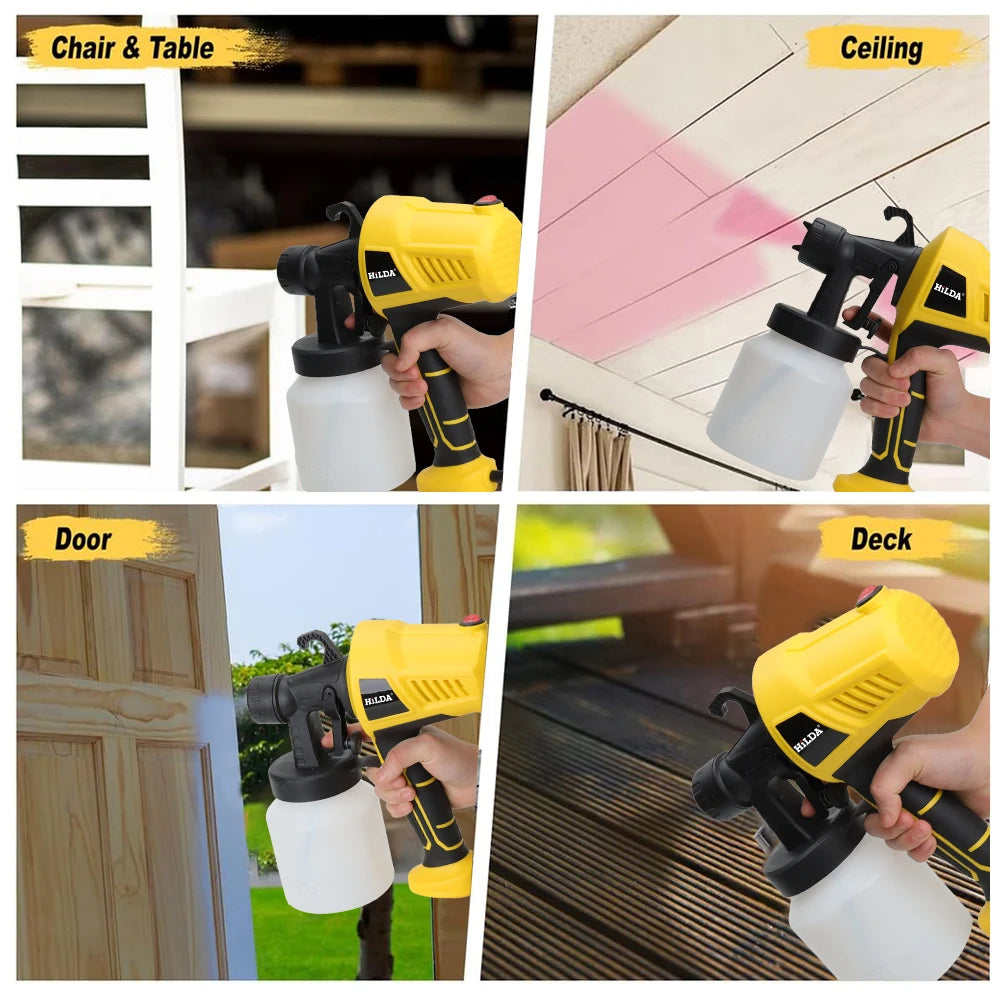 Chair & Table

HiLDA

Ceiling

HiLDA

Door

HiLDA

Deck

HiLDA